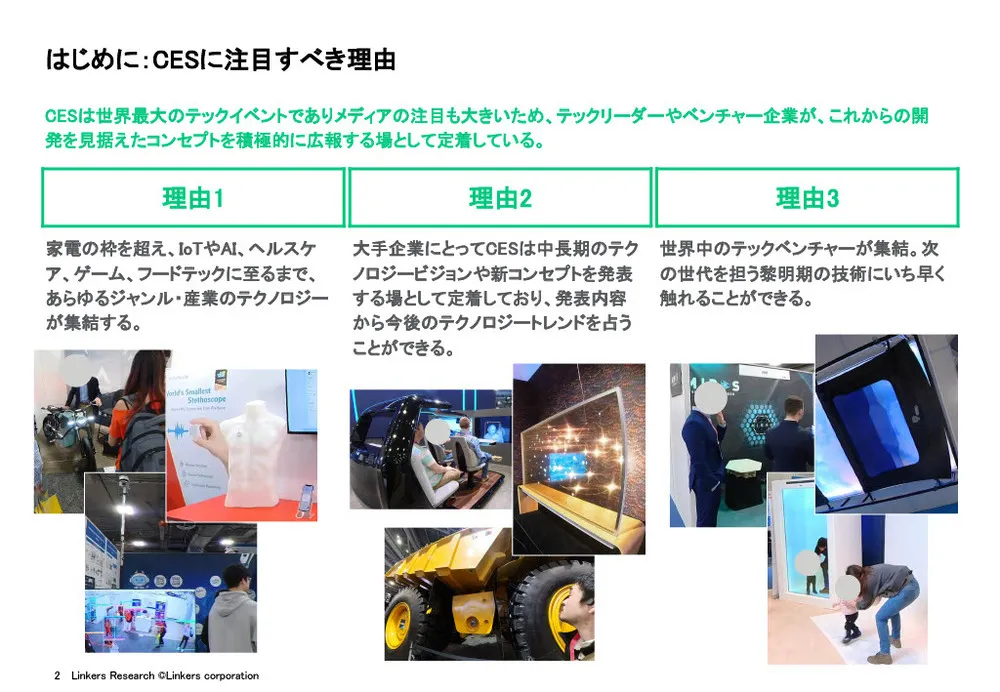 はじめに:CESに注目すべき理由

CESは世界最大のテックイベントでありメディアの注目も大きいため、テックリーダーやベンチャー企業が、これからの開発を見据えたコンセプトを積極的に広報する場として定着している。

理由1

家電の枠を超え、IoTやAI、ヘルスケア、ゲーム、フードテックに至るまで、あらゆるジャンル・産業のテクノロジーが集結する。

World's Smallest Stethoscope

理由2

大手企業にとってCESは中長期のテクノロジービジョンや新コンセプトを発表する場として定着しており、発表内容から今後のテクノロジートレンドを占うことができる。

理由3

世界中のテックベンチャーが集結。次の世代を担う黎明期の技術にいち早く触れることができる。

2 Linkers Research ©Linkers corporation