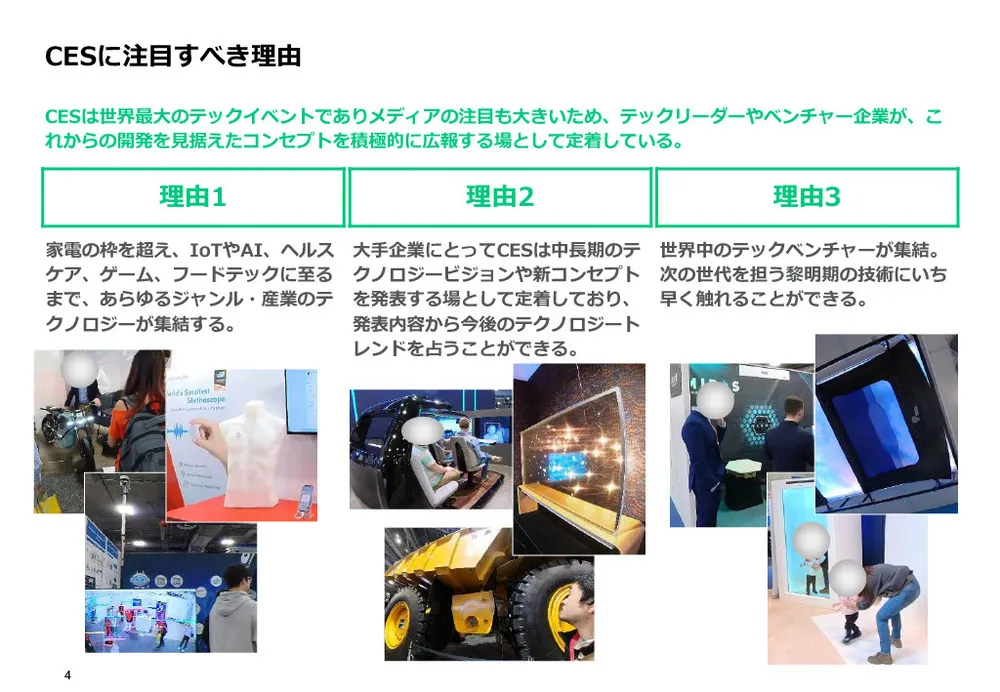 CESに注目すべき理由

CESは世界最大のテックイベントでありメディアの注目も大きいため、テックリーダーやベンチャー企業が、これからの開発を見据えたコンセプトを積極的に広報する場として定着している。

理由1

家電の枠を超え、IoTやAI、ヘルスケア、ゲーム、フードテックに至るまで、あらゆるジャンル・産業のテクノロジーが集結する。

World's Smallest Stethoscope

理由2

大手企業にとってCESは中長期のテクノロジービジョンや新コンセプトを発表する場として定着しており、発表内容から今後のテクノロジートレンドを占うことができる。

理由3

世界中のテックベンチャーが集結。次の世代を担う黎明期の技術にいち早く触れることができる。

4